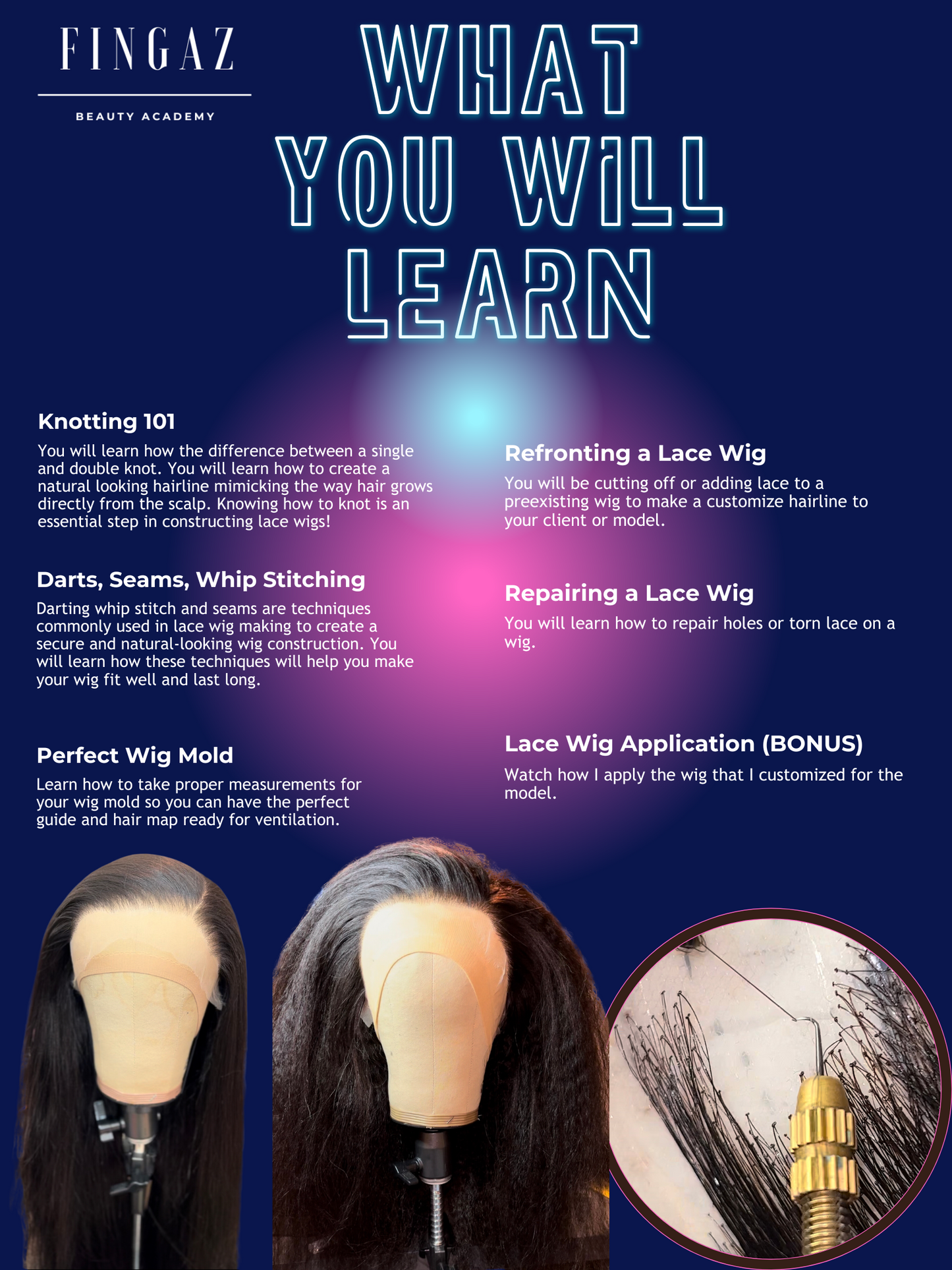 FINGAZ

BEAUTY ACADEMY

WHAT YOU WILL LEARN

Knotting 101

You will learn how the difference between a single and double knot. You will learn how to create a natural looking hairline mimicking the way hair grows directly from the scalp. Knowing how to knot is an essential step in constructing lace wigs!

Darts, Seams, Whip Stitching

Darting whip stitch and seams are techniques commonly used in lace wig making to create a secure and natural-looking wig construction. You will learn how these techniques will help you make your wig fit well and last long.

Perfect Wig Mold

Learn how to take proper measurements for your wig mold so you can have the perfect guide and hair map ready for ventilation.

Refronting a Lace Wig

You will be cutting off or adding lace to a preexisting wig to make a customize hairline to your client or model.

Repairing a Lace Wig

You will learn how to repair holes or torn lace on a wig.

Lace Wig Application (BONUS)

Watch how I apply the wig that I customized for the model.